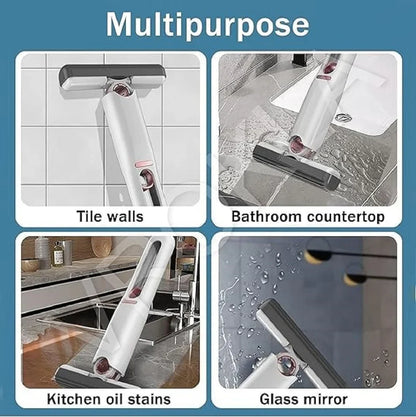 Multipurpose

Tile walls

Bathroom countertop

Kitchen oil stains

Glass mirror