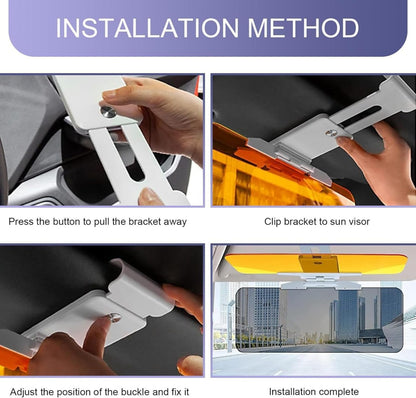 INSTALLATION METHOD

Press the button to pull the bracket away

Clip bracket to sun visor

Adjust the position of the buckle and fix it

Installation complete